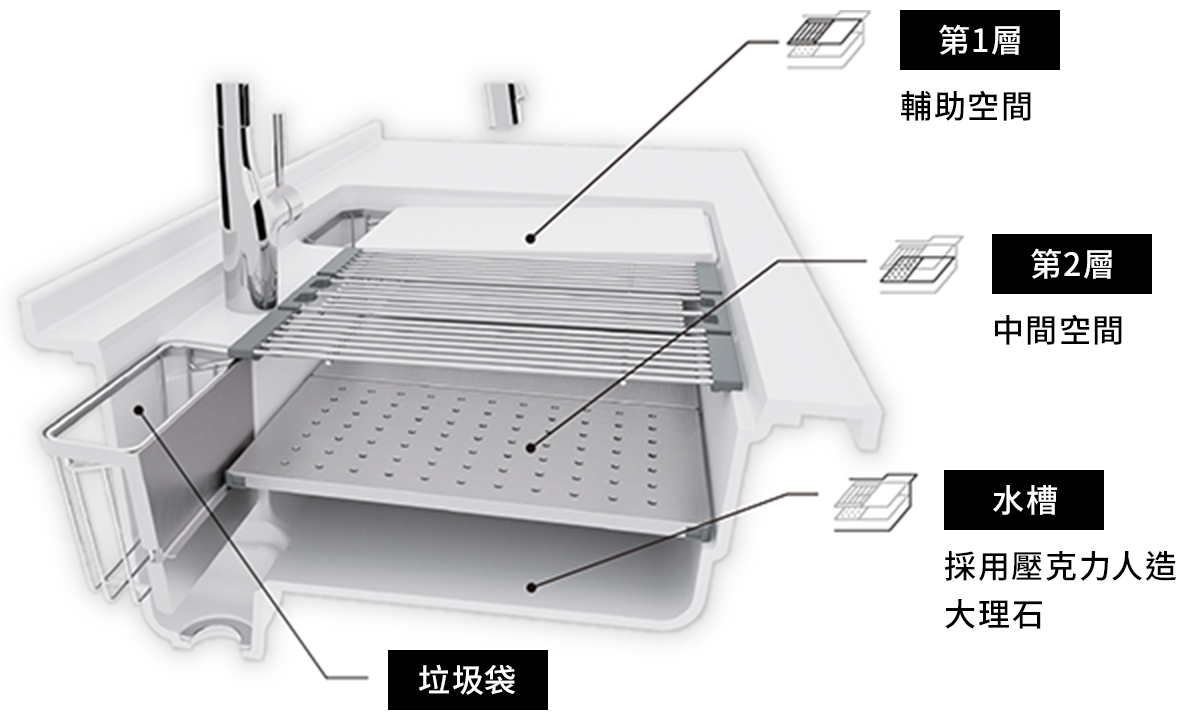 第1層
輔助空間

第2層
中間空間

水槽
採用壓克力人造大理石

垃圾袋